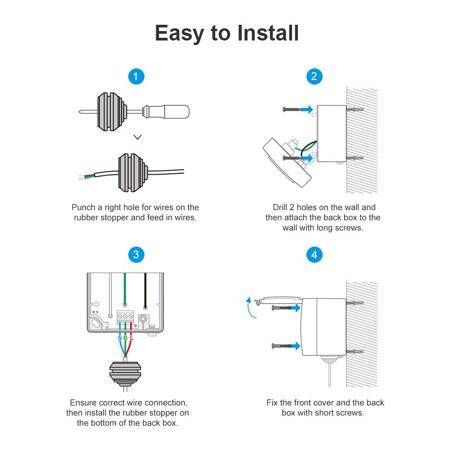 Easy to Install

1

Punch a right hole for wires on the rubber stopper and feed in wires.

2

Drill 2 holes on the wall and then attach the back box to the wall with long screws.

3

Ensure correct wire connection, then install the rubber stopper on the bottom of the back box.

4

Fix the front cover and the back box with short screws.