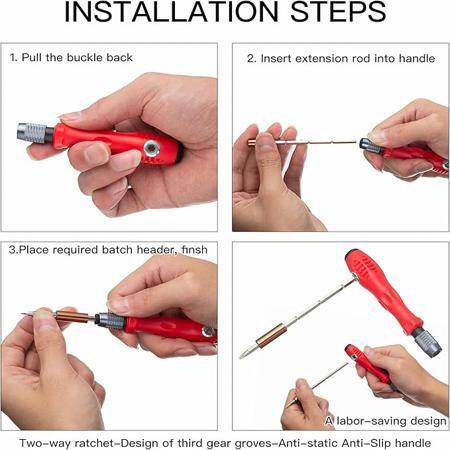 INSTALLATION STEPS

1. Pull the buckle back

2. Insert extension rod into handle

3.Place required batch header, finsh

A labor-saving design

Two-way ratchet-Design of third gear groves-Anti-static Anti-Slip handle