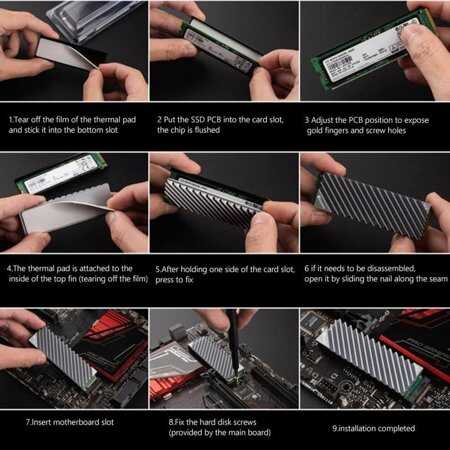 1.Tear off the film of the thermal pad and stick it into the bottom slot

2 Put the SSD PCB into the card slot, the chip is flushed

3 Adjust the PCB position to expose gold fingers and screw holes

4.The thermal pad is attached to the inside of the top fin (tearing off the film)

5.After holding one side of the card slot, press to fix

6 if it needs to be disassembled, open it by sliding the nail along the seam

7.Insert motherboard slot

8.Fix the hard disk screws (provided by the main board)

9.installation completed