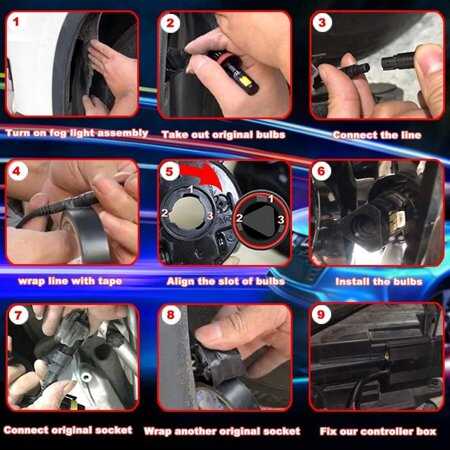 1
Turn on fog light assembly

2
Take out original bulbs

3
Connect the line

4
wrap line with tape

5
1
2
3
1
2
3
Align the slot of bulbs

6
Install the bulbs

7
Connect original socket

8
Wrap another original socket

9
Fix our controller box