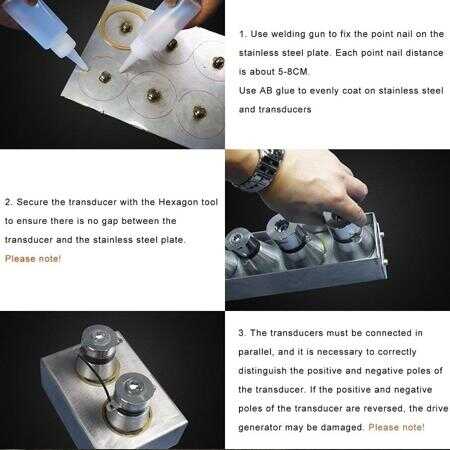 1. Use welding gun to fix the point nail on the stainless steel plate. Each point nail distance is about 5-8CM.
Use AB glue to evenly coat on stainless steel and transducers

2. Secure the transducer with the Hexagon tool to ensure there is no gap between the transducer and the stainless steel plate.
Please note!

3. The transducers must be connected in parallel, and it is necessary to correctly distinguish the positive and negative poles of the transducer. If the positive and negative poles of the transducer are reversed, the drive generator may be damaged. Please note!